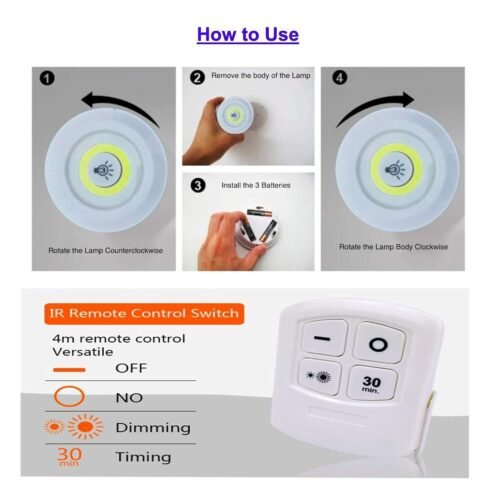 How to Use

1

Rotate the Lamp Counterclockwise

2 Remove the body of the Lamp

3 Install the 3 Batteries

4

Rotate the Lamp Body Clockwise

IR Remote Control Switch

4m remote control
Versatile

OFF

NO

Dimming

30 min Timing

30 min.