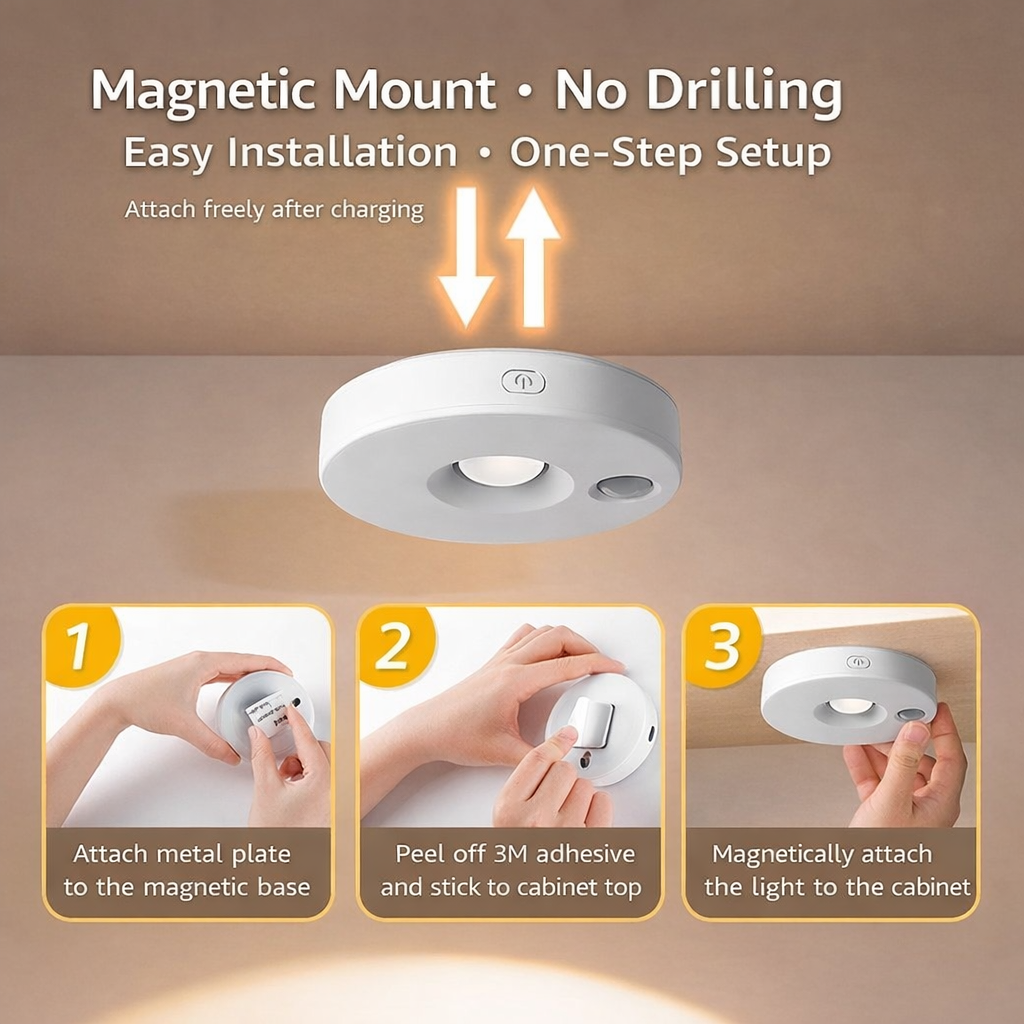 Magnetic Mount • No Drilling
Easy Installation • One-Step Setup

Attach freely after charging

1
Attach metal plate to the magnetic base

2
Peel off 3M adhesive and stick to cabinet top

3
Magnetically attach the light to the cabinet